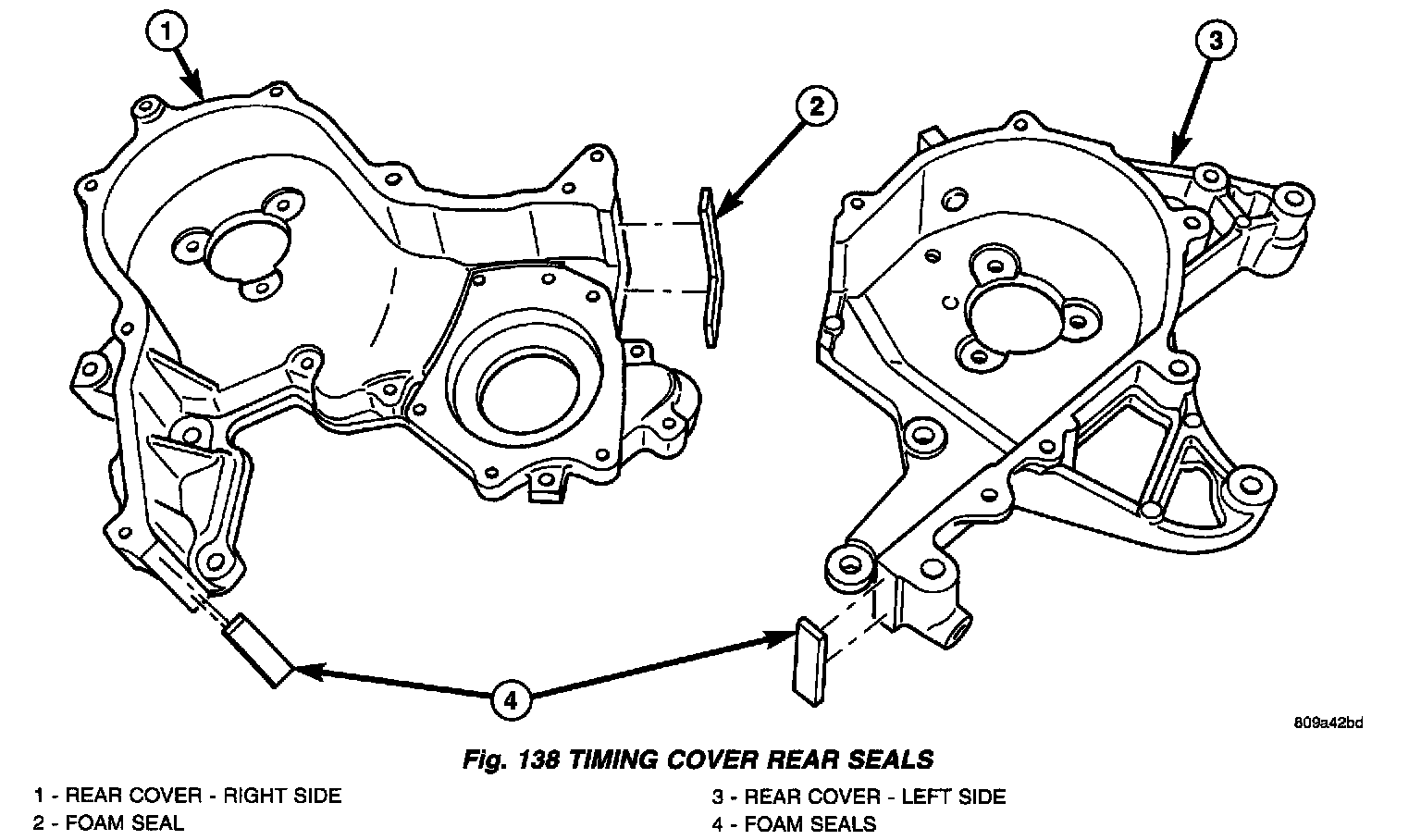 1

2

3

4

809a42bd

Fig. 138 TIMING COVER REAR SEALS

1 - REAR COVER - RIGHT SIDE
2 - FOAM SEAL

3 - REAR COVER - LEFT SIDE
4 - FOAM SEALS