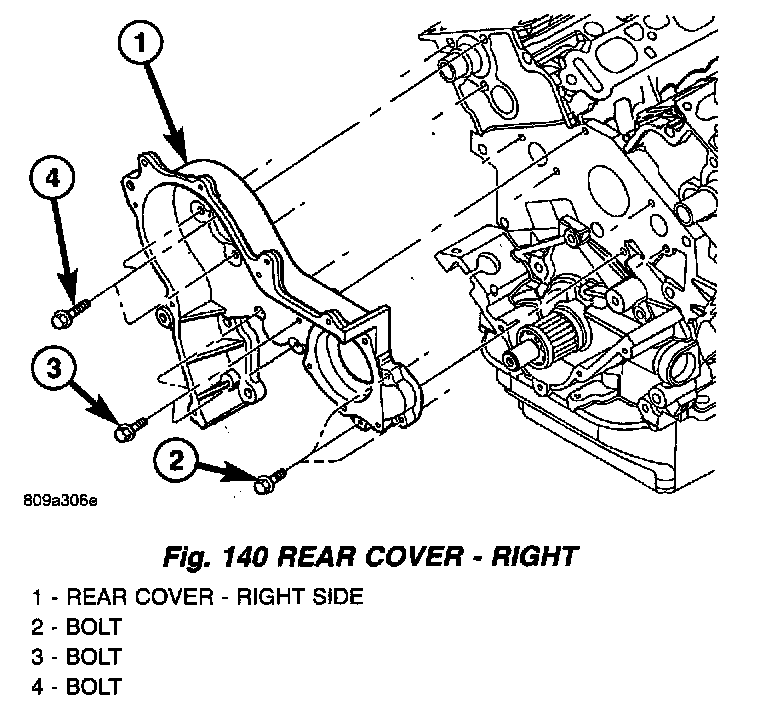 1

4

3

2

809a306e

Fig. 140 REAR COVER - RIGHT

1 - REAR COVER - RIGHT SIDE
2 - BOLT
3 - BOLT
4 - BOLT