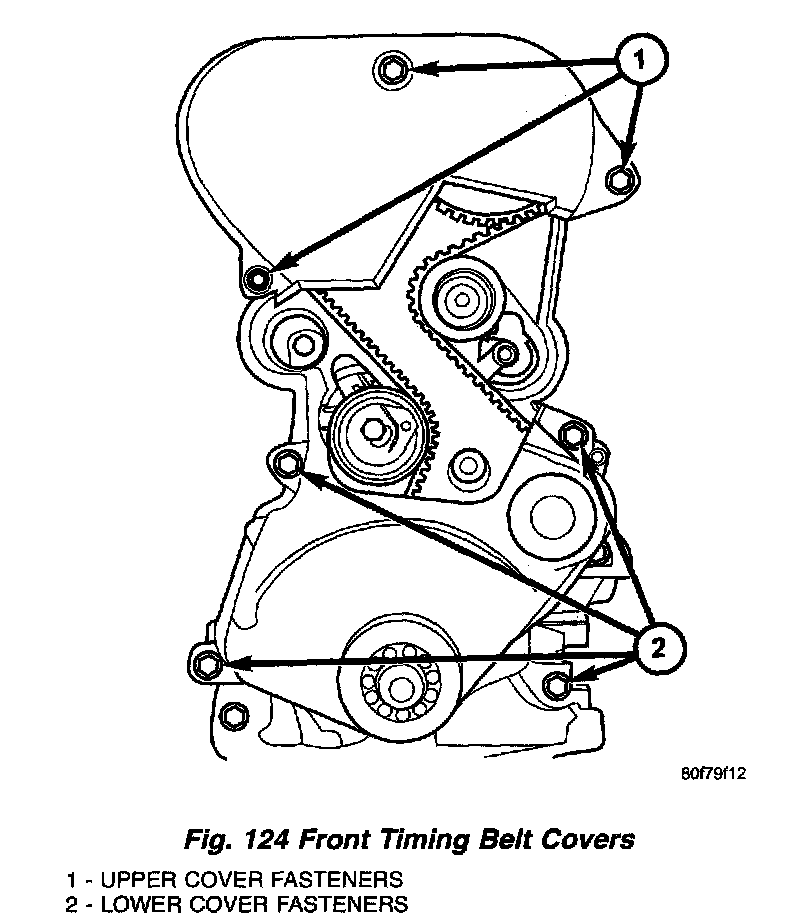 1

2

80f79f12

Fig. 124 Front Timing Belt Covers

1 - UPPER COVER FASTENERS
2 - LOWER COVER FASTENERS