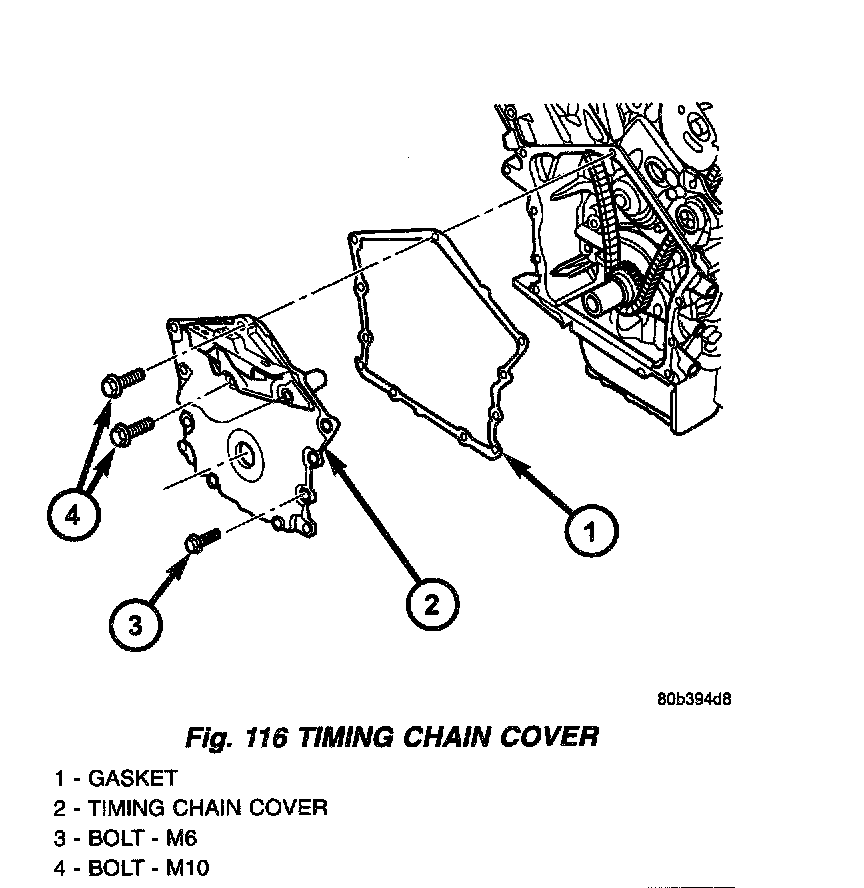 4

3

2

1

80b394d8

Fig. 116 TIMING CHAIN COVER

1 - GASKET
2 - TIMING CHAIN COVER
3 - BOLT - M6
4 - BOLT - M10