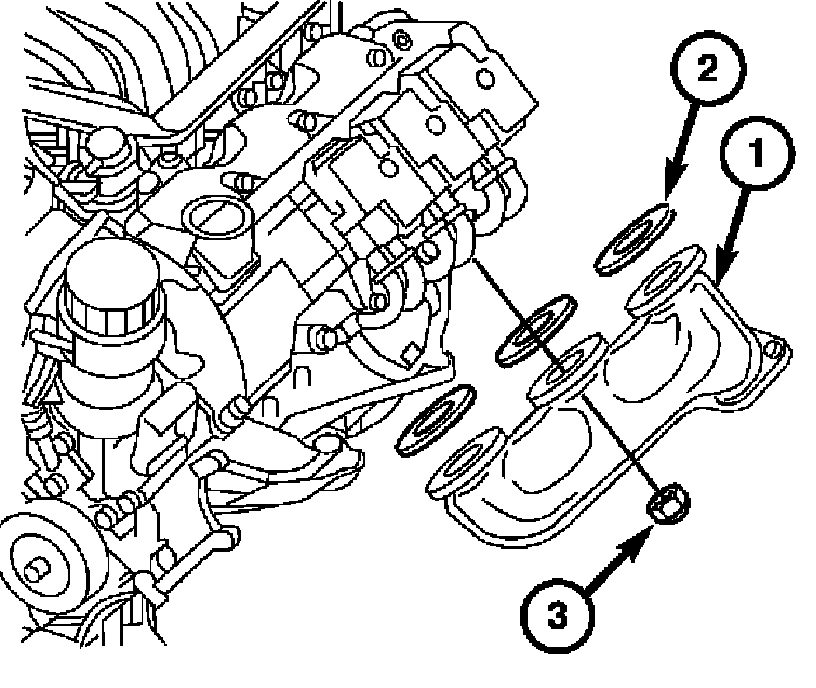 2
1
3