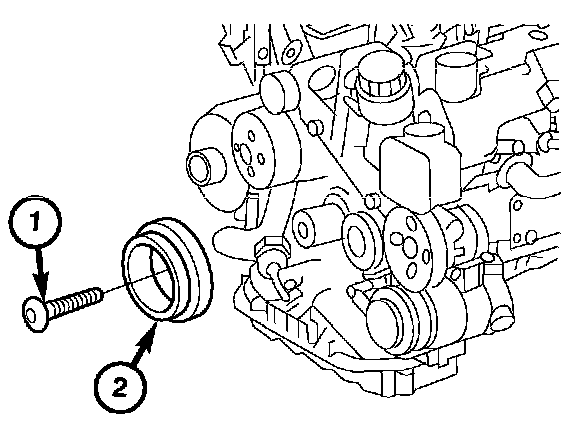 1
2