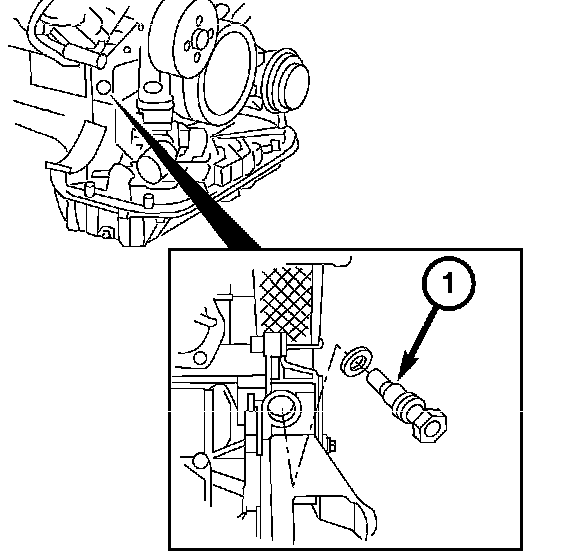 1