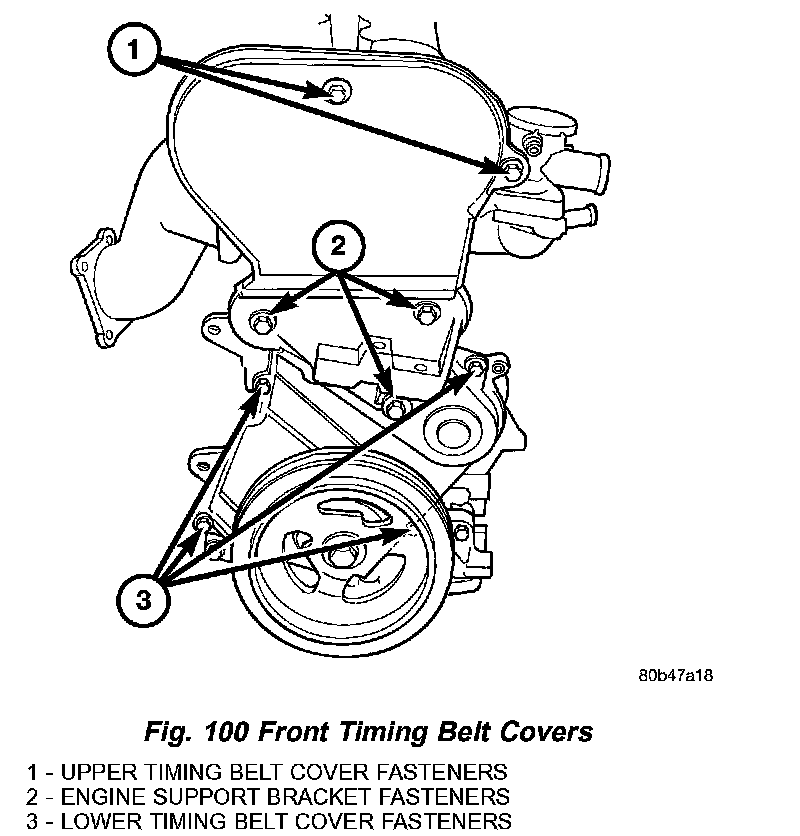 1

2

3

80b47a18

Fig. 100 Front Timing Belt Covers

1 - UPPER TIMING BELT COVER FASTENERS
2 - ENGINE SUPPORT BRACKET FASTENERS
3 - LOWER TIMING BELT COVER FASTENERS