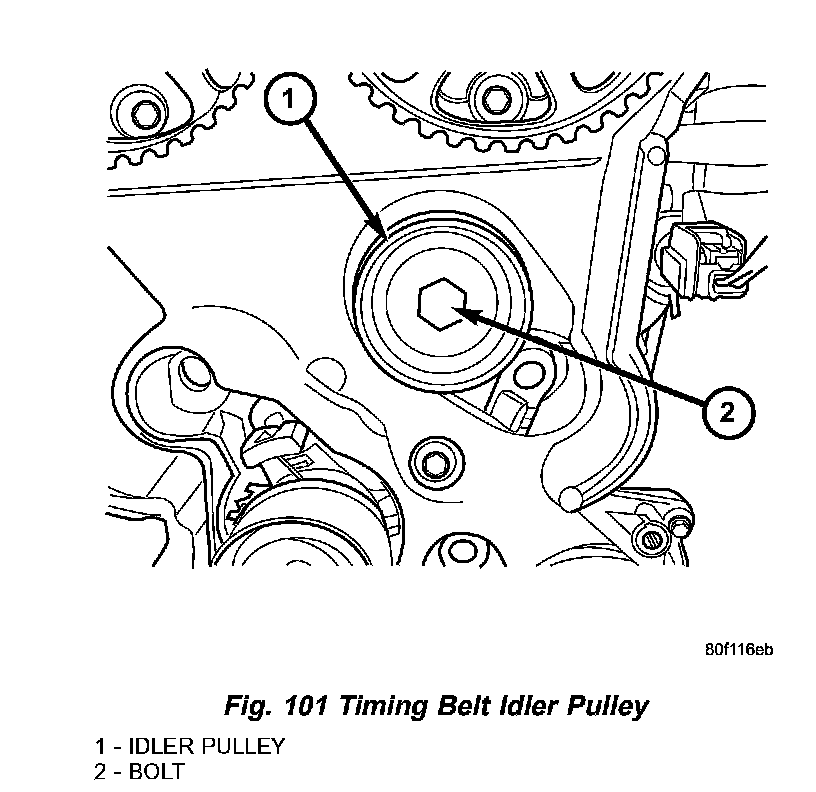 1

2

80f116eb

Fig. 101 Timing Belt Idler Pulley

1 - IDLER PULLEY
2 - BOLT