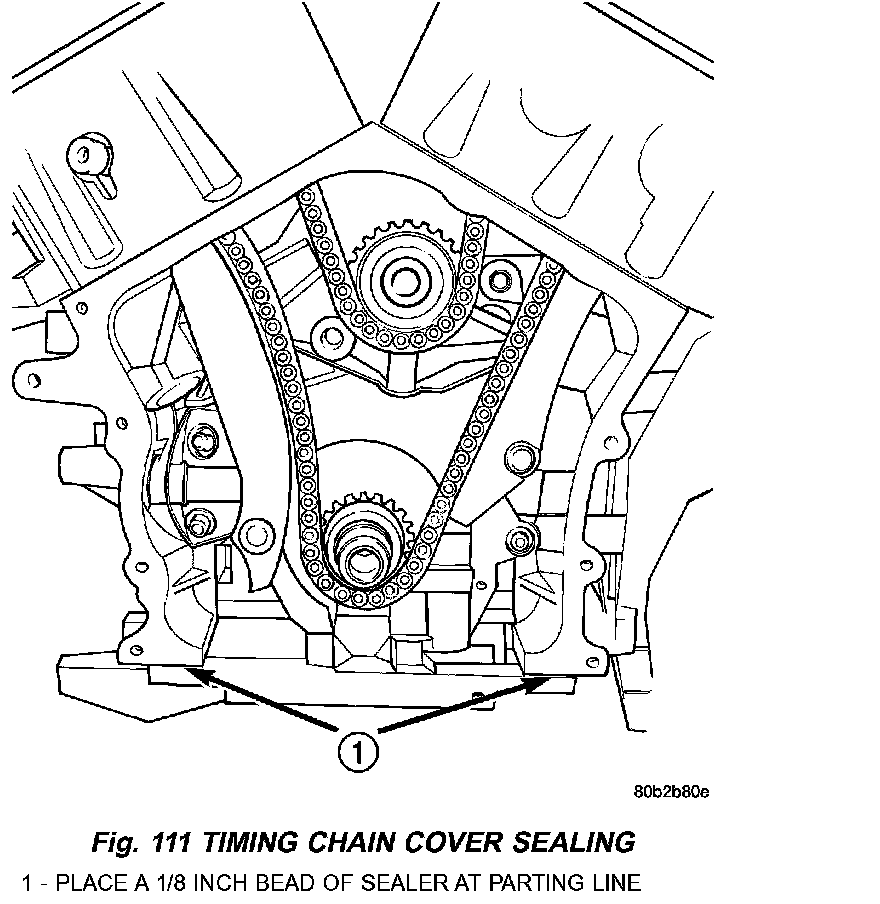 1

80b2b80e

Fig. 111 TIMING CHAIN COVER SEALING

1 - PLACE A 1/8 INCH BEAD OF SEALER AT PARTING LINE