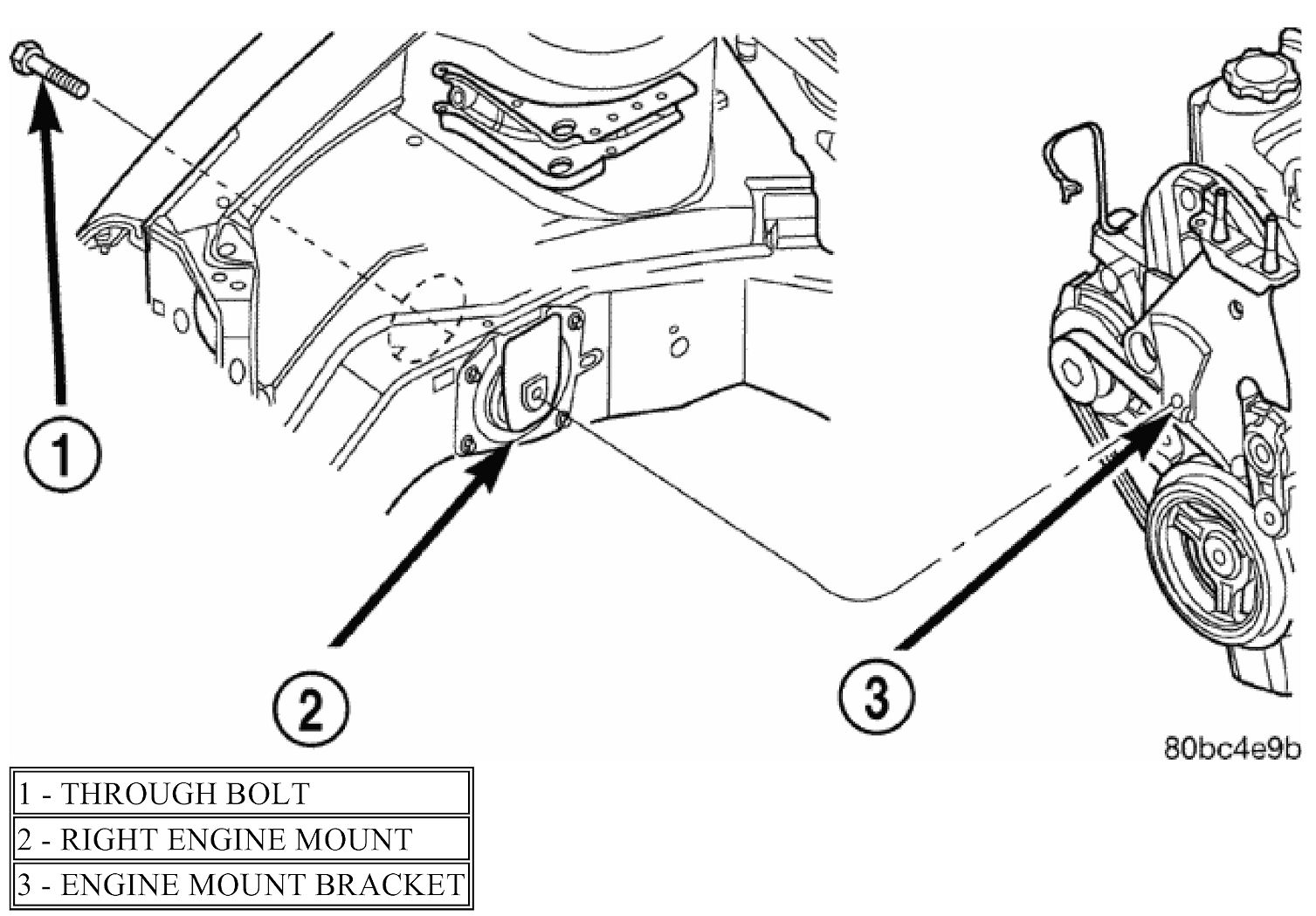 1

2

3

80bc4e9b

| 1 - THROUGH BOLT |
|---|
| 2 - RIGHT ENGINE MOUNT |
| 3 - ENGINE MOUNT BRACKET |