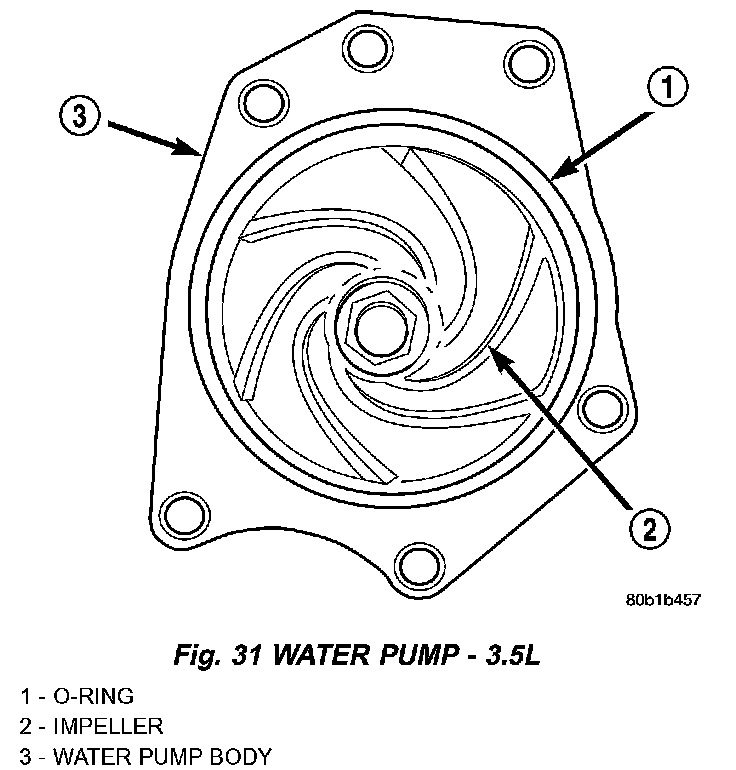 3

1

2

80b1b457

Fig. 31 WATER PUMP - 3.5L

1 - O-RING
2 - IMPELLER
3 - WATER PUMP BODY