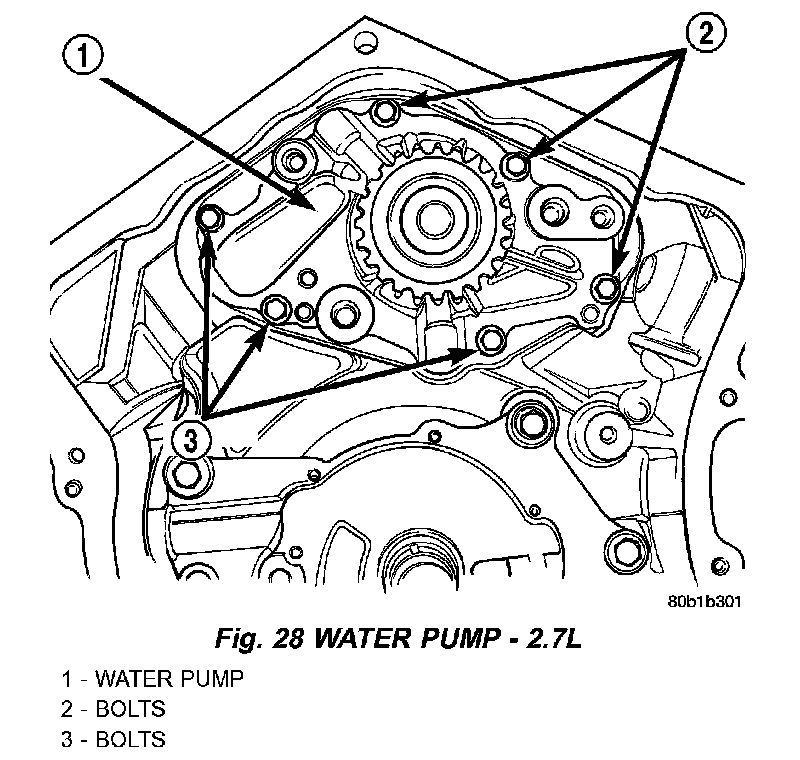 1

2

3

80b1b301

Fig. 28 WATER PUMP - 2.7L

1 - WATER PUMP
2 - BOLTS
3 - BOLTS