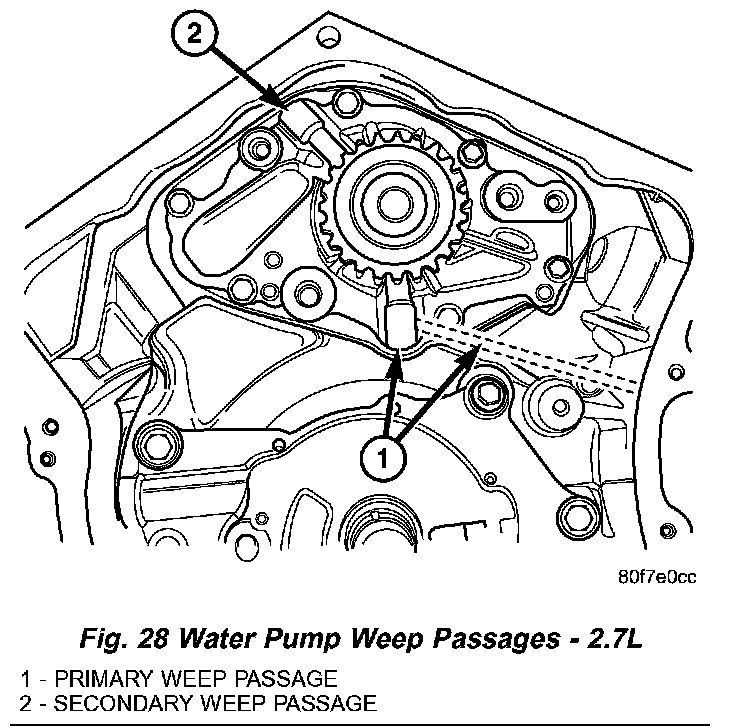 2

1

80f7e0cc

Fig. 28 Water Pump Weep Passages - 2.7L

1 - PRIMARY WEEP PASSAGE
2 - SECONDARY WEEP PASSAGE