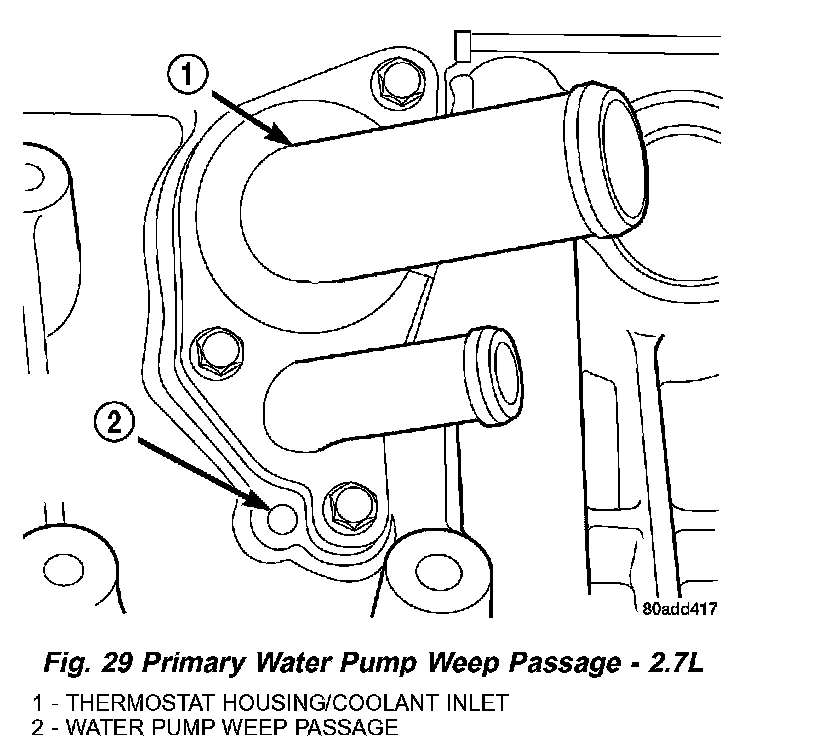 1

2

80add417

Fig. 29 Primary Water Pump Weep Passage - 2.7L

1 - THERMOSTAT HOUSING/COOLANT INLET
2 - WATER PUMP WEEP PASSAGE