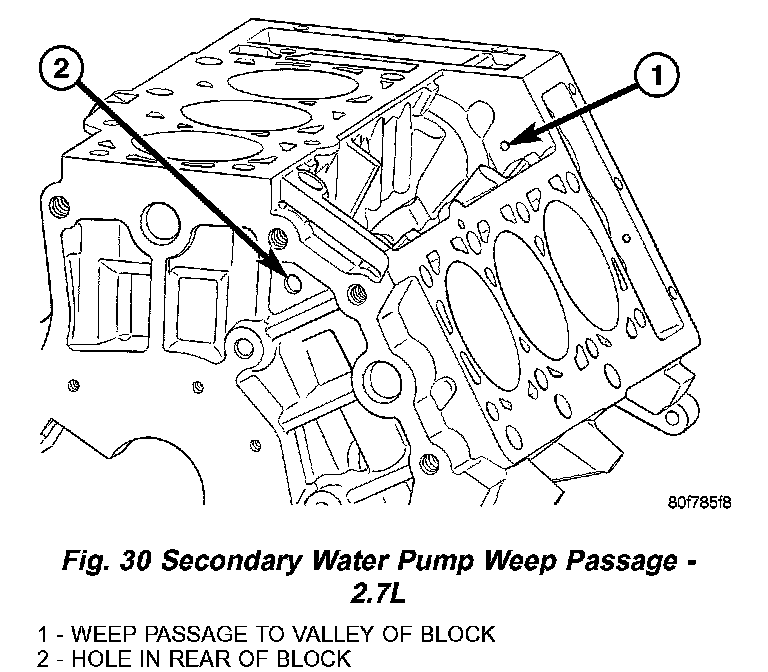 2

1

80f785f8

Fig. 30 Secondary Water Pump Weep Passage - 2.7L

1 - WEEP PASSAGE TO VALLEY OF BLOCK
2 - HOLE IN REAR OF BLOCK