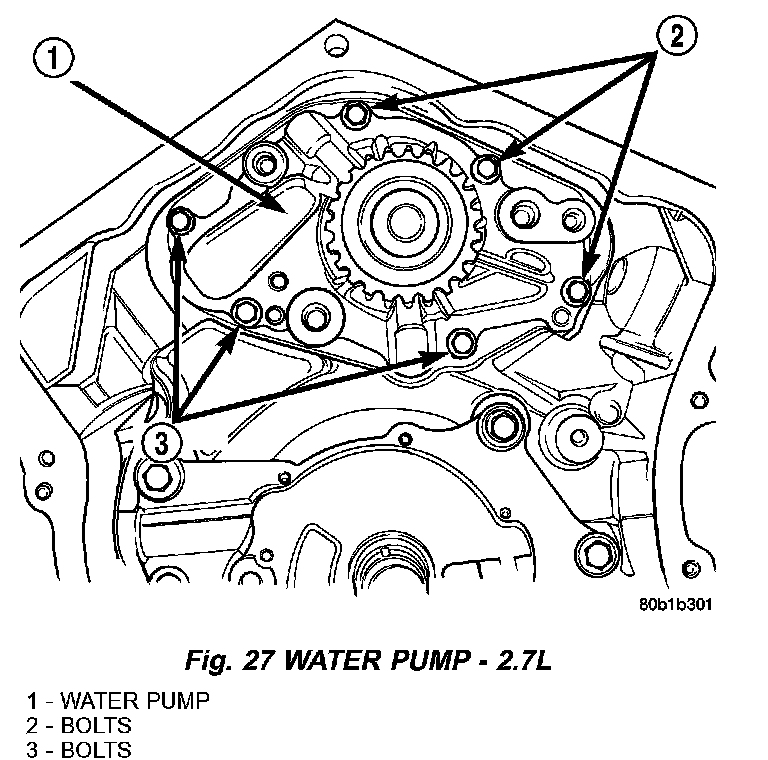 1

2

3

80b1b301

Fig. 27 WATER PUMP - 2.7L

1 - WATER PUMP
2 - BOLTS
3 - BOLTS