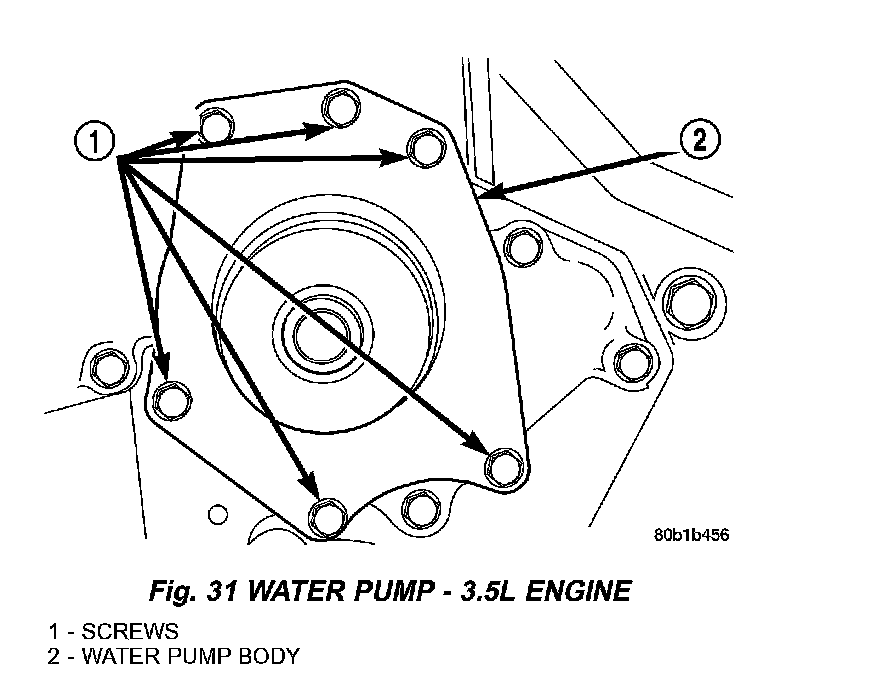 1

2

80b1b456

Fig. 31 WATER PUMP - 3.5L ENGINE

1 - SCREWS
2 - WATER PUMP BODY