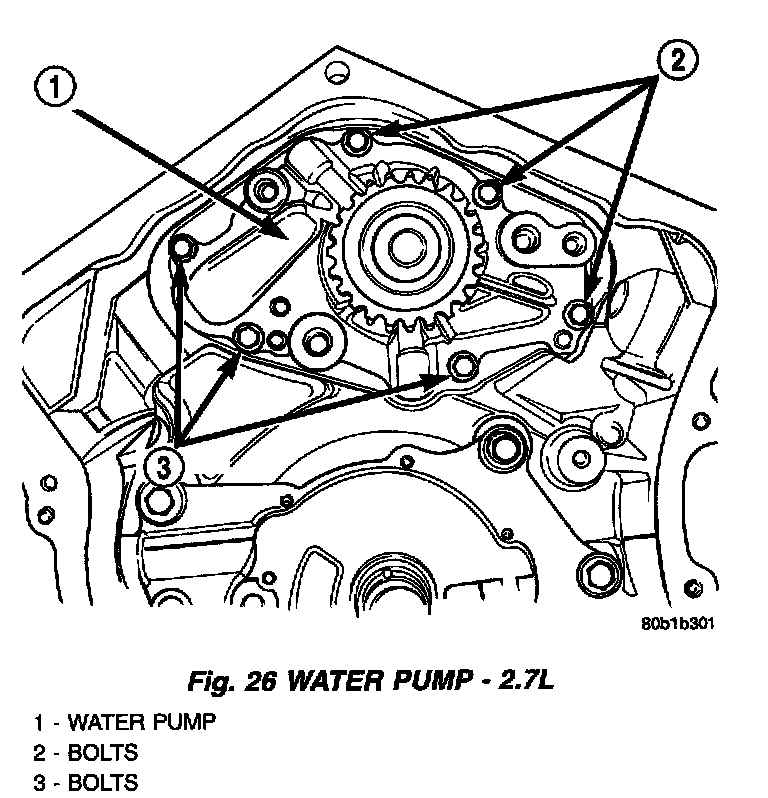 1
2
3
80b1b301

Fig. 26 WATER PUMP - 2.7L

1 - WATER PUMP
2 - BOLTS
3 - BOLTS