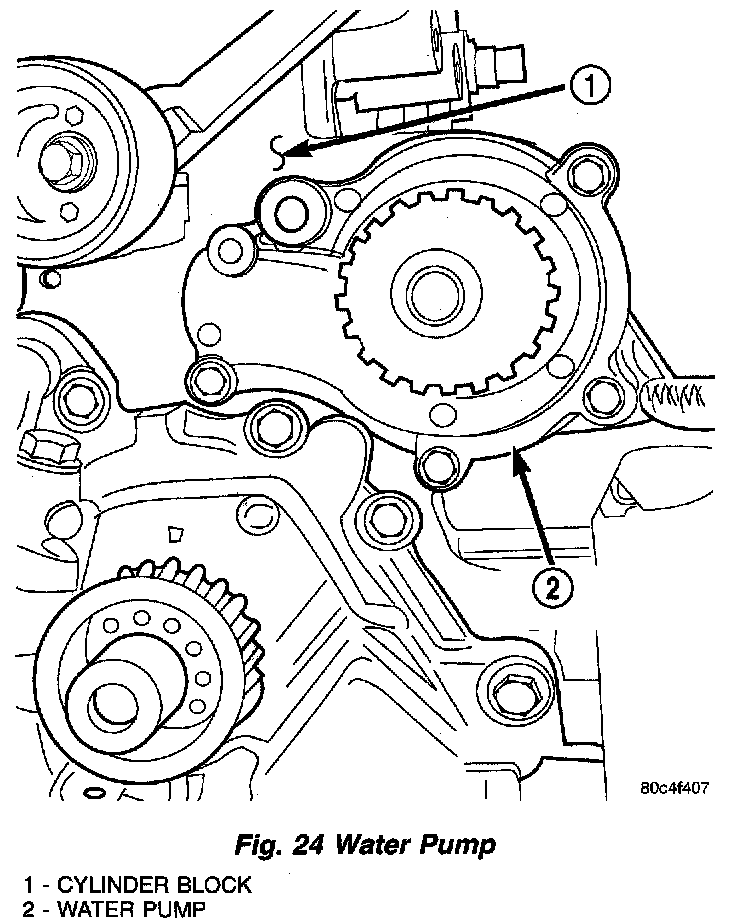 1

2

80c4f407

Fig. 24 Water Pump

1 - CYLINDER BLOCK
2 - WATER PUMP