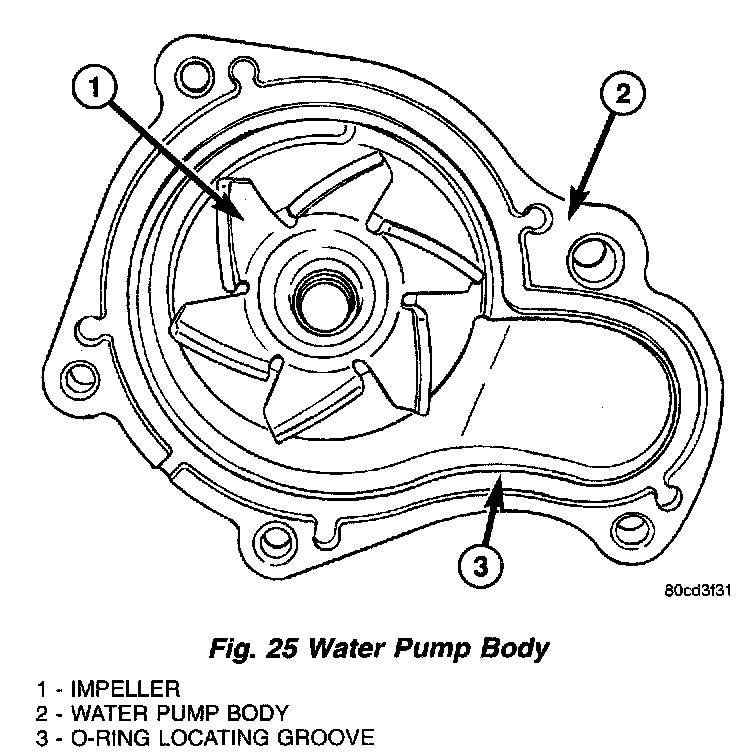 1

2

3

80cd3f31

Fig. 25 Water Pump Body

1 - IMPELLER
2 - WATER PUMP BODY
3 - O-RING LOCATING GROOVE