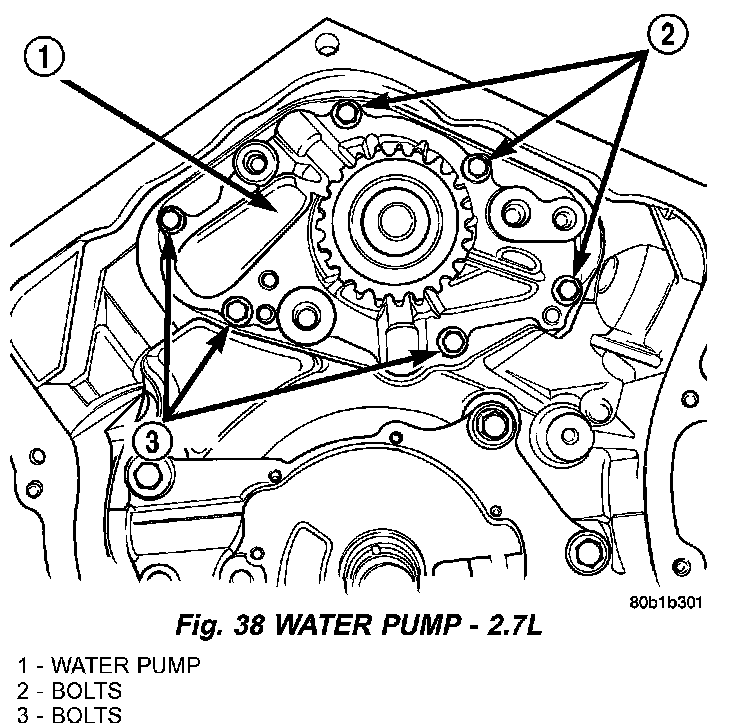 1
2
3
80b1b301
Fig. 38 WATER PUMP - 2.7L
1 - WATER PUMP
2 - BOLTS
3 - BOLTS