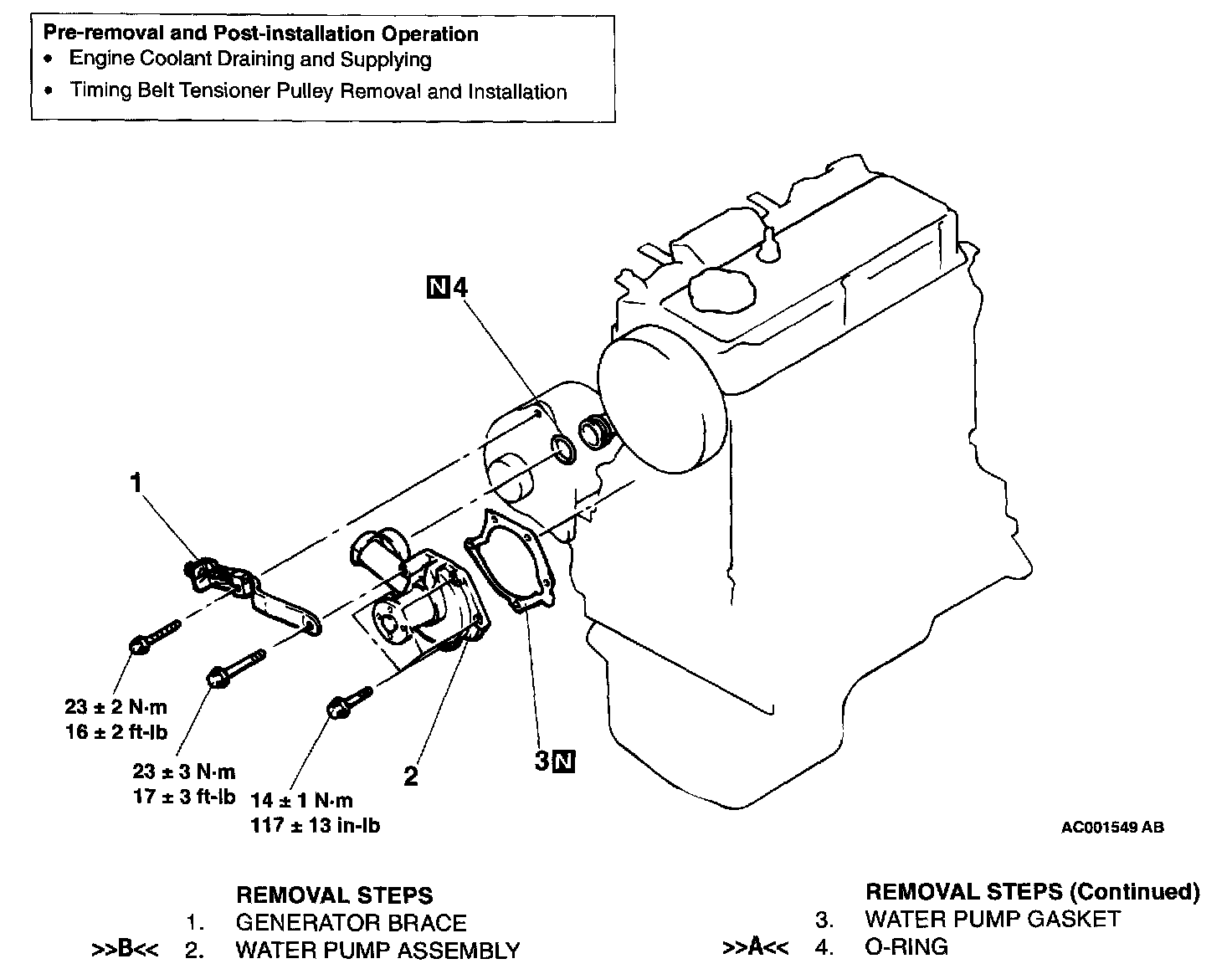 Pre-removal and Post-installation Operation
• Engine Coolant Draining and Supplying
• Timing Belt Tensioner Pulley Removal and Installation

N 4

1

23 ± 2 N·m
16 ± 2 ft-lb

23 ± 3 N·m
17 ± 3 ft-lb

14 ± 1 N·m
117 ± 13 in-lb

2

3 N

AC001549 AB

REMOVAL STEPS
1. GENERATOR BRACE
>>B<< 2. WATER PUMP ASSEMBLY

REMOVAL STEPS (Continued)
3. WATER PUMP GASKET
>>A<< 4. O-RING