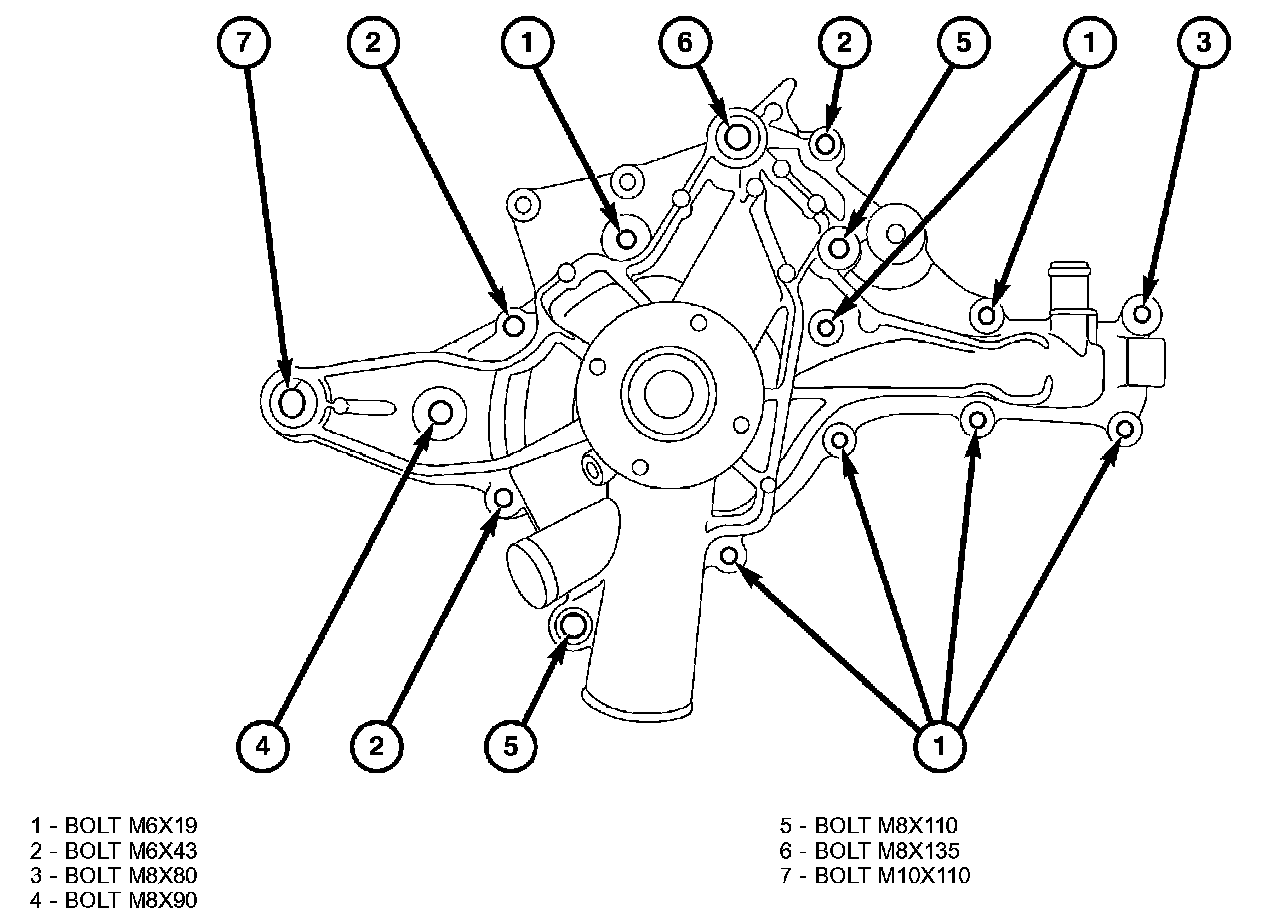 7
2
1
6
2
5
1
3

4
2
5
1

1 - BOLT M6X19
2 - BOLT M6X43
3 - BOLT M8X80
4 - BOLT M8X90

5 - BOLT M8X110
6 - BOLT M8X135
7 - BOLT M10X110