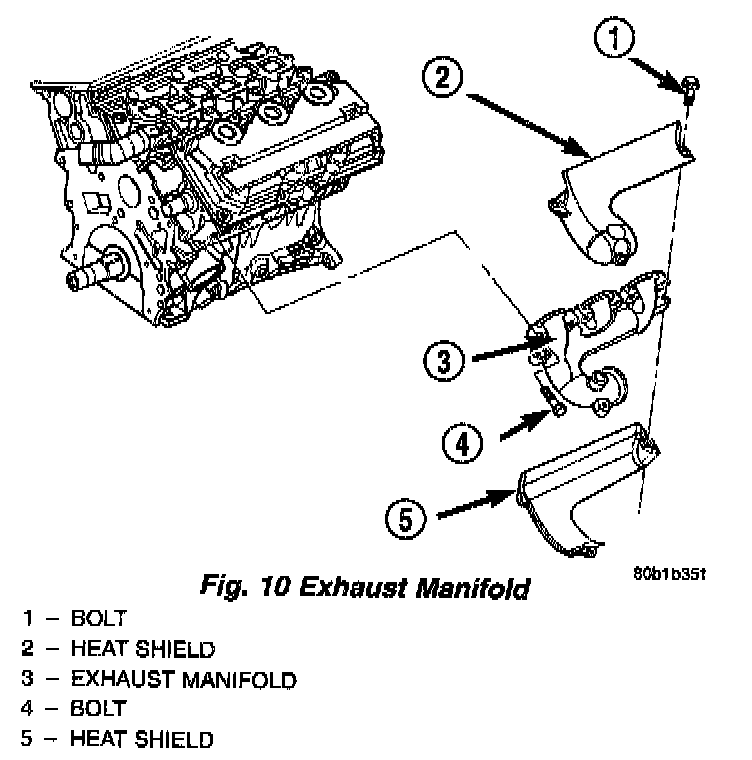 1
2
3
4
5
80b1b35t

Fig. 10 Exhaust Manifold

1 – BOLT
2 – HEAT SHIELD
3 – EXHAUST MANIFOLD
4 – BOLT
5 – HEAT SHIELD