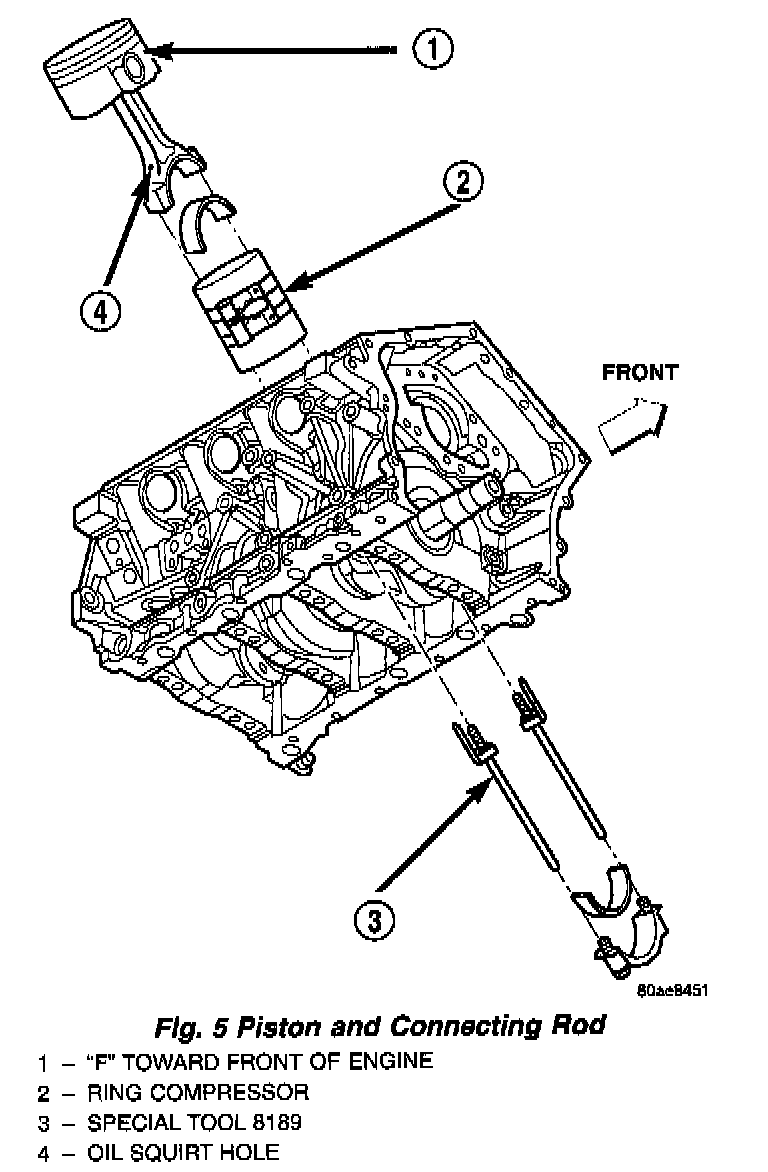 1

2

4

FRONT

3

80ae8451

Fig. 5 Piston and Connecting Rod
1 – "F" TOWARD FRONT OF ENGINE
2 – RING COMPRESSOR
3 – SPECIAL TOOL 8189
4 – OIL SQUIRT HOLE