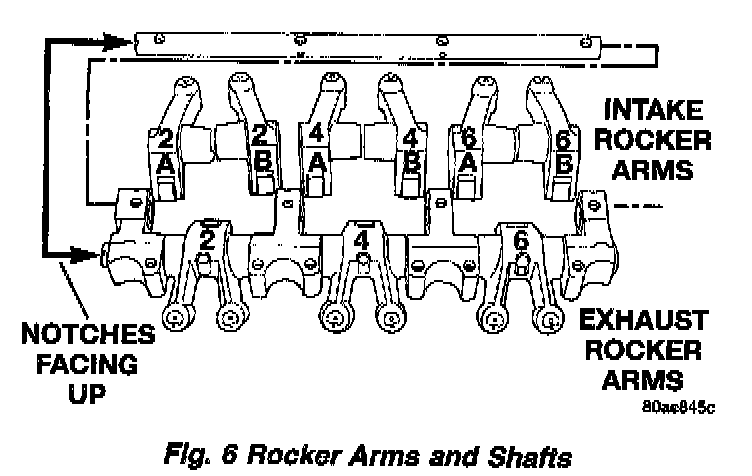 2 A
2 B
4 A
4 B
6 A
6 B

INTAKE ROCKER ARMS

2
4
6

NOTCHES FACING UP

EXHAUST ROCKER ARMS

80ae845c

Fig. 6 Rocker Arms and Shafts