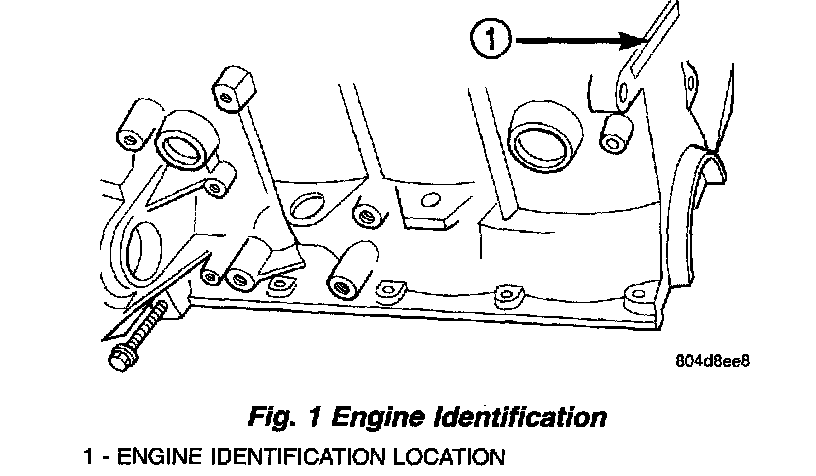 1

804d8ee8

Fig. 1 Engine Identification

1 - ENGINE IDENTIFICATION LOCATION