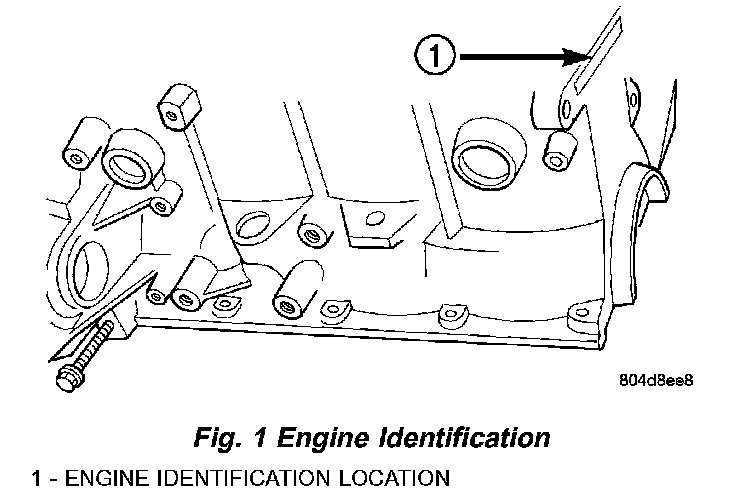 1

804d8ee8

Fig. 1 Engine Identification

1 - ENGINE IDENTIFICATION LOCATION