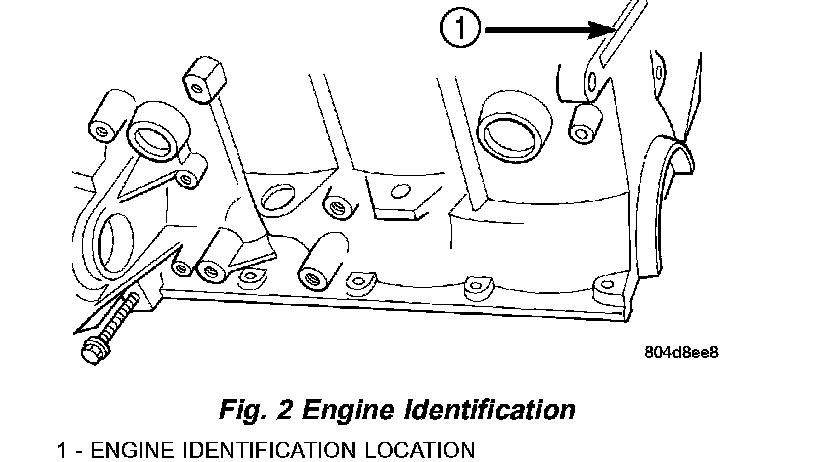 1

804d8ee8

Fig. 2 Engine Identification

1 - ENGINE IDENTIFICATION LOCATION