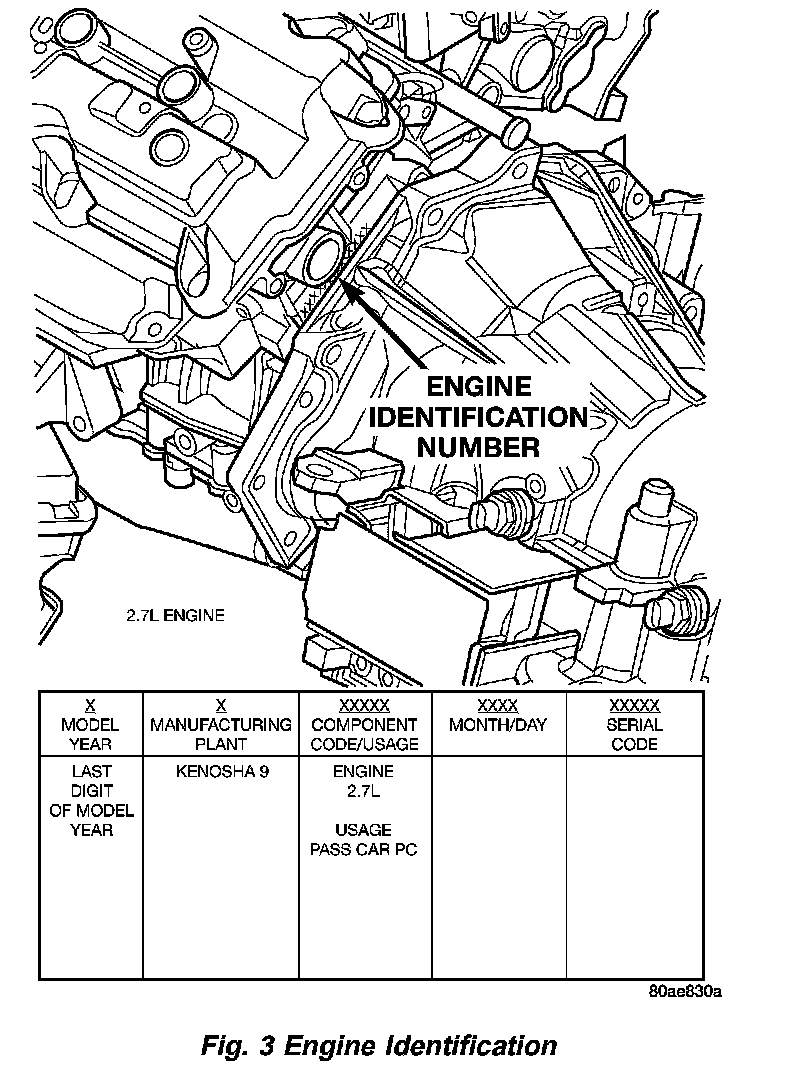 ENGINE IDENTIFICATION NUMBER

2.7L ENGINE

| X MODEL YEAR | X MANUFACTURING PLANT | XXXXX COMPONENT CODE/USAGE | XXXX MONTH/DAY | XXXXX SERIAL CODE |
|---|---|---|---|---|
| LAST DIGIT OF MODEL YEAR | KENOSHA 9 | ENGINE 2.7L USAGE PASS CAR PC | | |

80ae830a

Fig. 3 Engine Identification