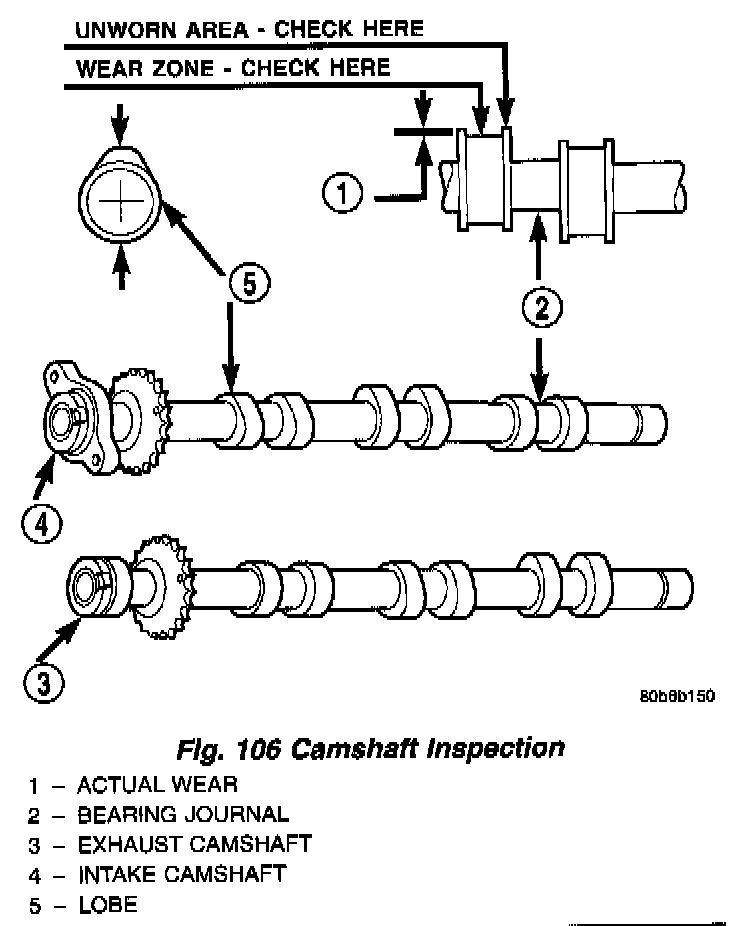 UNWORN AREA - CHECK HERE
WEAR ZONE - CHECK HERE

1
5
2
4
3

80b8b150

Fig. 106 Camshaft Inspection
1 – ACTUAL WEAR
2 – BEARING JOURNAL
3 – EXHAUST CAMSHAFT
4 – INTAKE CAMSHAFT
5 – LOBE