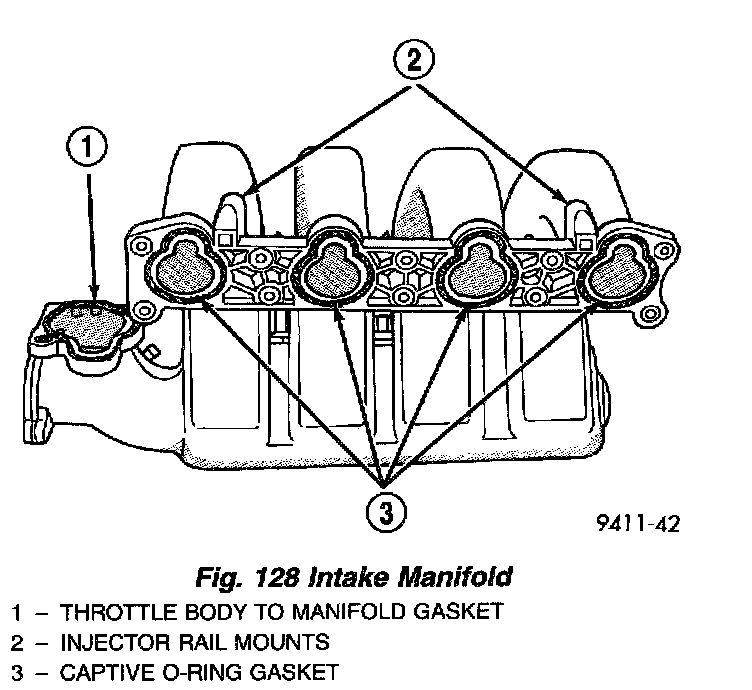 2

1

3

9411-42

Fig. 128 Intake Manifold

1 – THROTTLE BODY TO MANIFOLD GASKET
2 – INJECTOR RAIL MOUNTS
3 – CAPTIVE O-RING GASKET