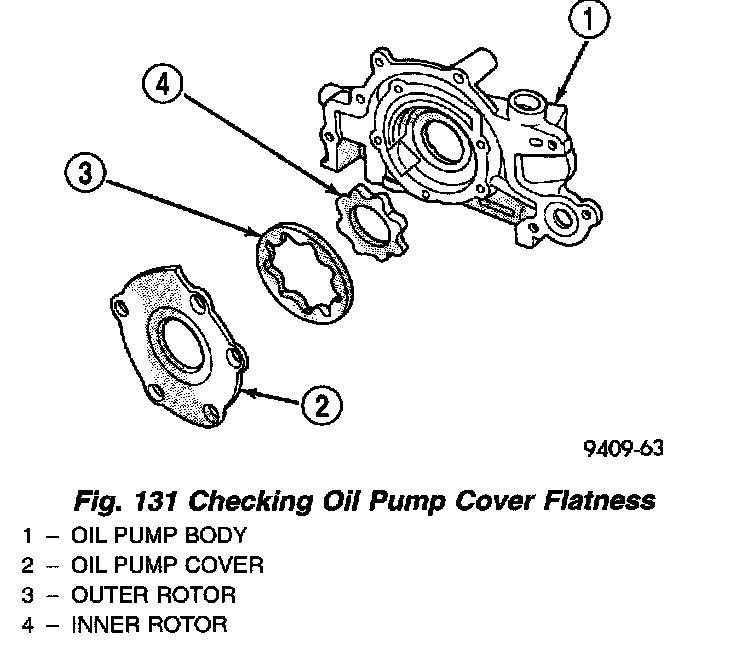 1

4

3

2

9409-63

Fig. 131 Checking Oil Pump Cover Flatness

1 – OIL PUMP BODY
2 – OIL PUMP COVER
3 – OUTER ROTOR
4 – INNER ROTOR