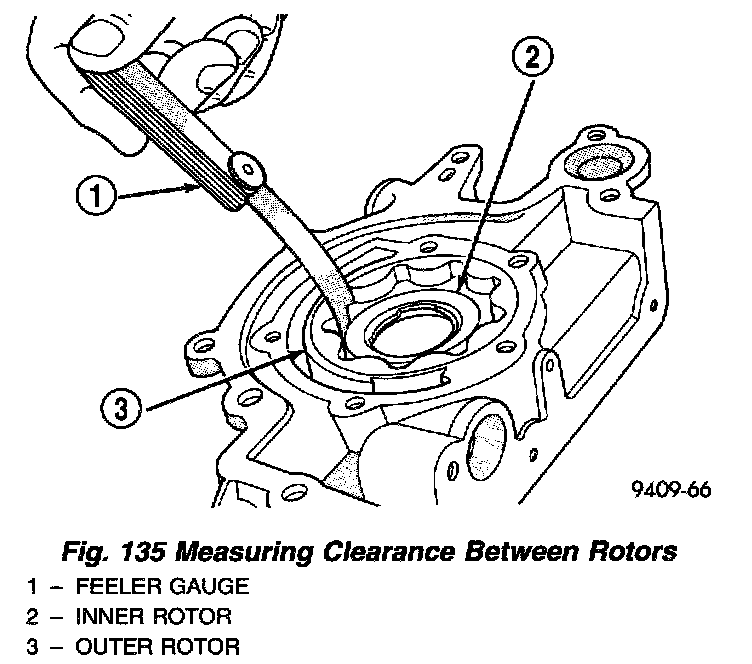 2

1

3

9409-66

Fig. 135 Measuring Clearance Between Rotors
1 – FEELER GAUGE
2 – INNER ROTOR
3 – OUTER ROTOR