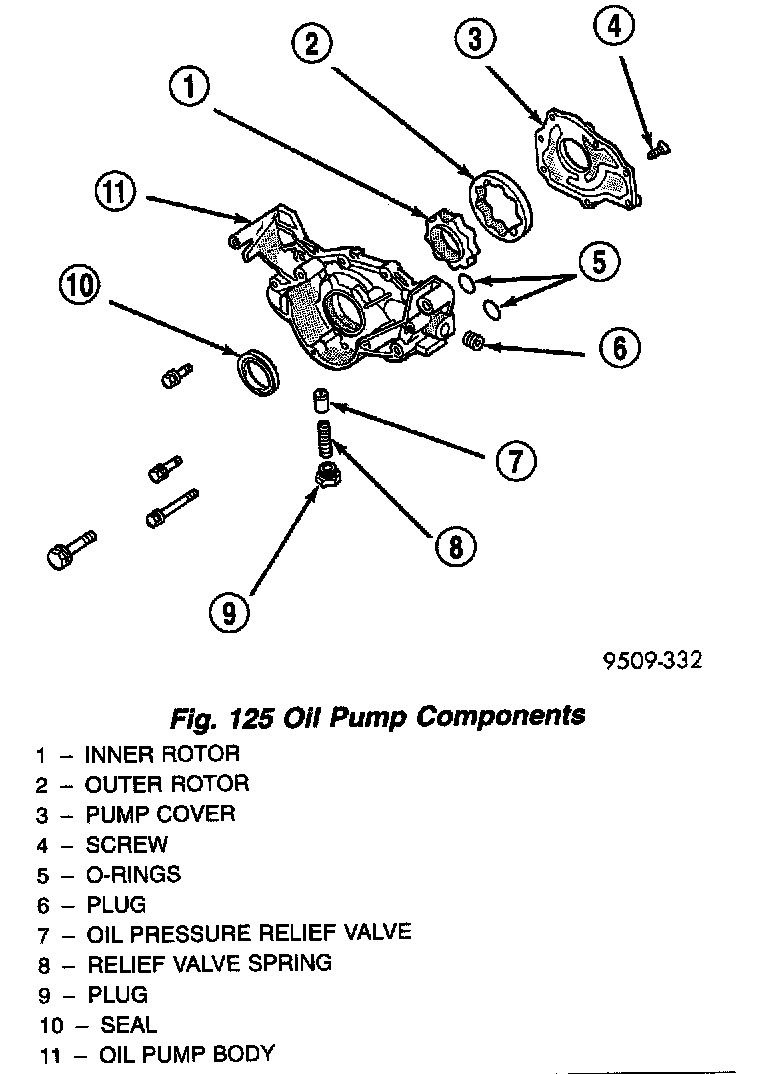 2
3
4
1
11
5
10
6
7
8
9
9509-332

Fig. 125 Oil Pump Components

1 – INNER ROTOR
2 – OUTER ROTOR
3 – PUMP COVER
4 – SCREW
5 – O-RINGS
6 – PLUG
7 – OIL PRESSURE RELIEF VALVE
8 – RELIEF VALVE SPRING
9 – PLUG
10 – SEAL
11 – OIL PUMP BODY