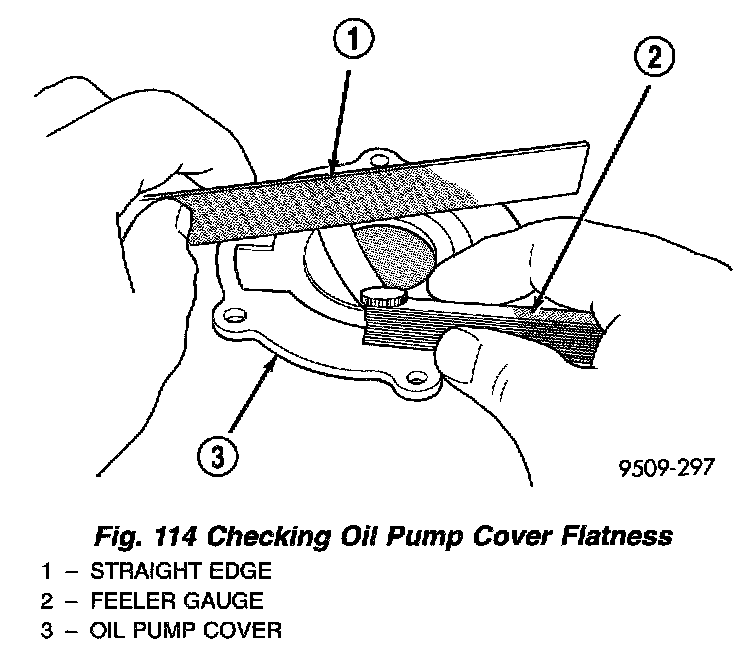 1

2

3

9509-297

Fig. 114 Checking Oil Pump Cover Flatness

1 – STRAIGHT EDGE
2 – FEELER GAUGE
3 – OIL PUMP COVER