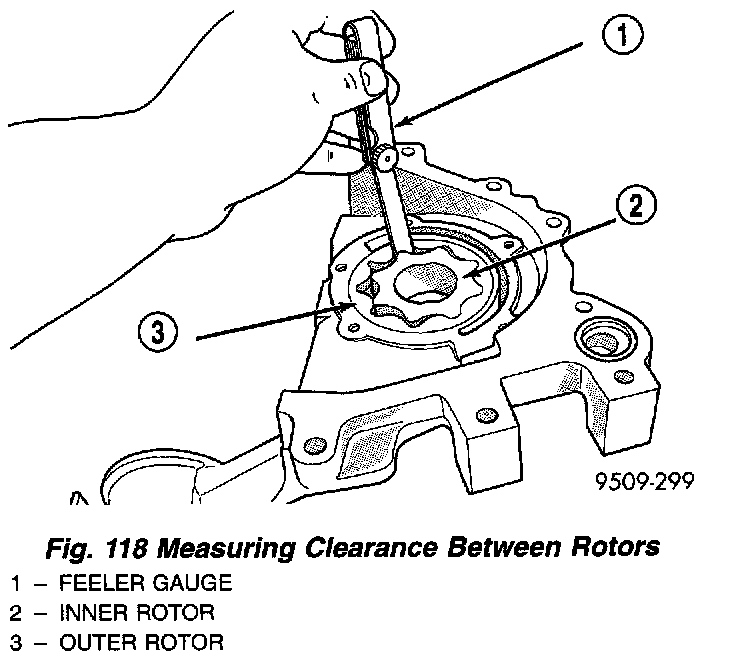 1

2

3

9509-299

Fig. 118 Measuring Clearance Between Rotors
1 – FEELER GAUGE
2 – INNER ROTOR
3 – OUTER ROTOR