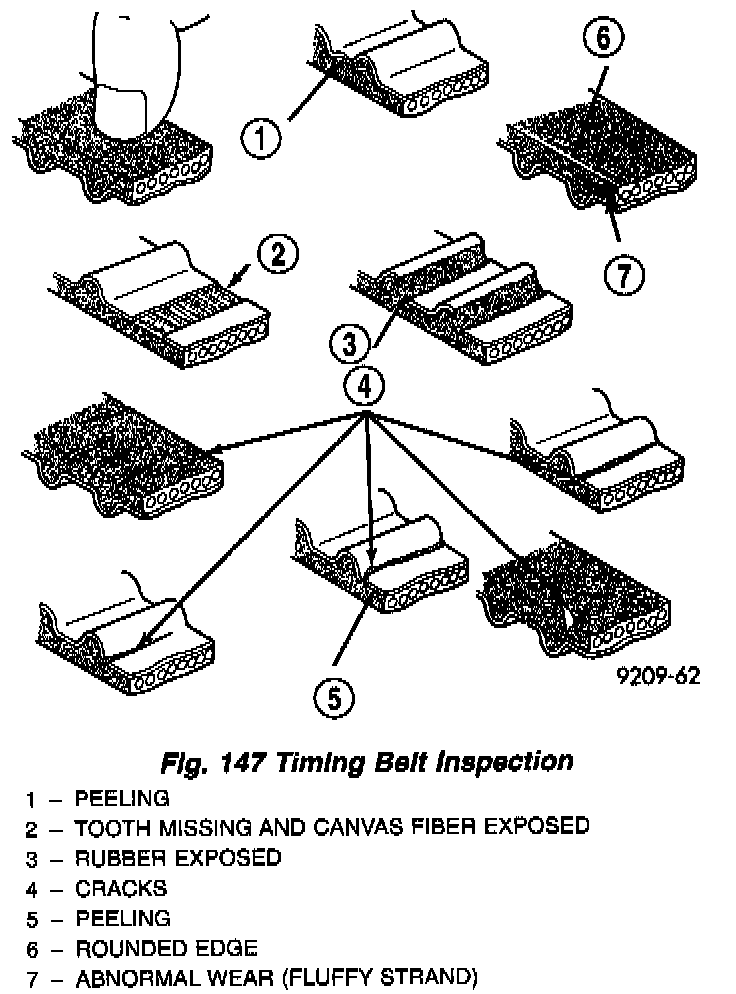 1

6

7

2

3

4

5

9209-62

Fig. 147 Timing Belt Inspection

1 – PEELING
2 – TOOTH MISSING AND CANVAS FIBER EXPOSED
3 – RUBBER EXPOSED
4 – CRACKS
5 – PEELING
6 – ROUNDED EDGE
7 – ABNORMAL WEAR (FLUFFY STRAND)