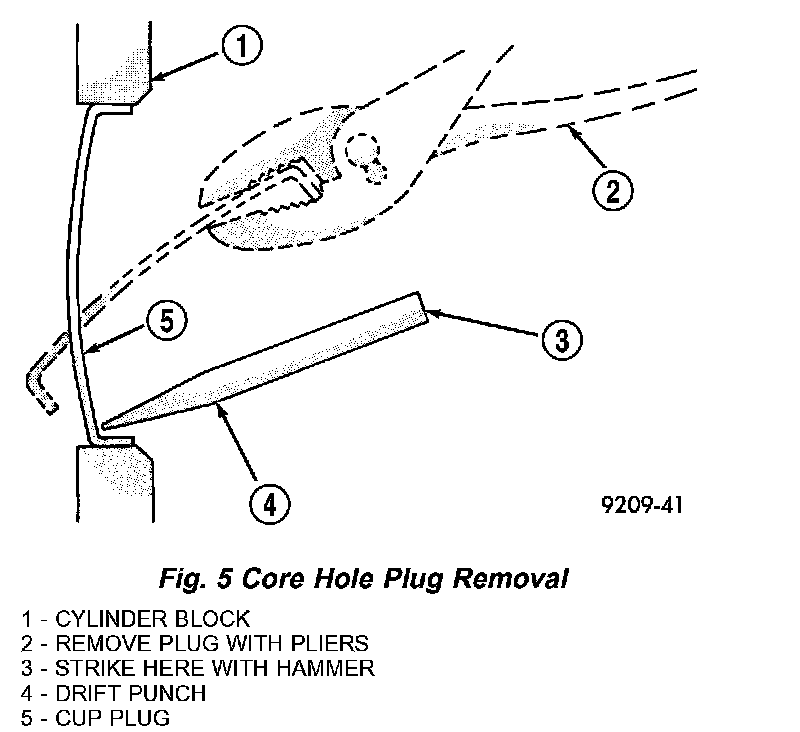 1
2
5
3
4
9209-41

Fig. 5 Core Hole Plug Removal

1 - CYLINDER BLOCK
2 - REMOVE PLUG WITH PLIERS
3 - STRIKE HERE WITH HAMMER
4 - DRIFT PUNCH
5 - CUP PLUG