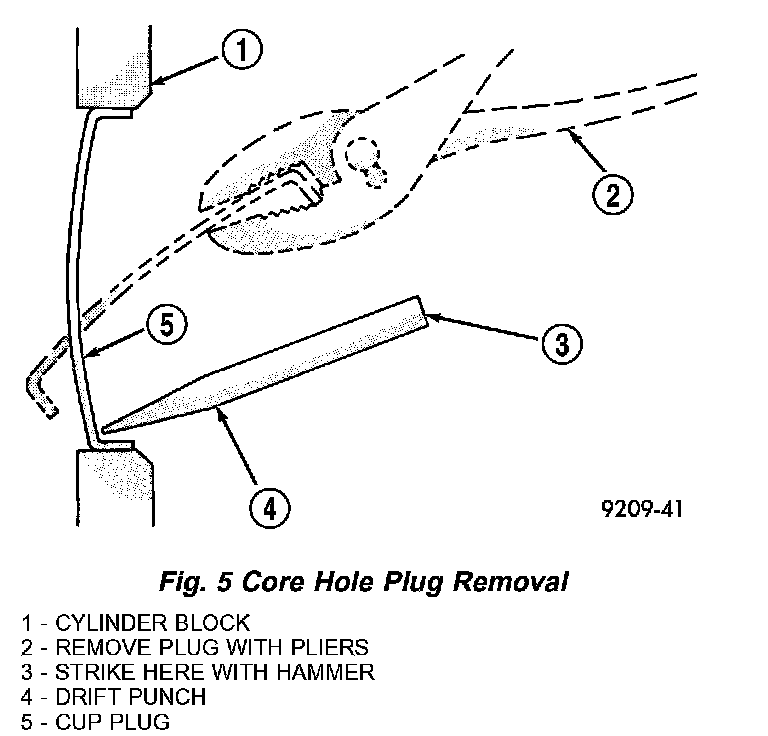 1

2

5

3

4

9209-41

Fig. 5 Core Hole Plug Removal

1 - CYLINDER BLOCK
2 - REMOVE PLUG WITH PLIERS
3 - STRIKE HERE WITH HAMMER
4 - DRIFT PUNCH
5 - CUP PLUG