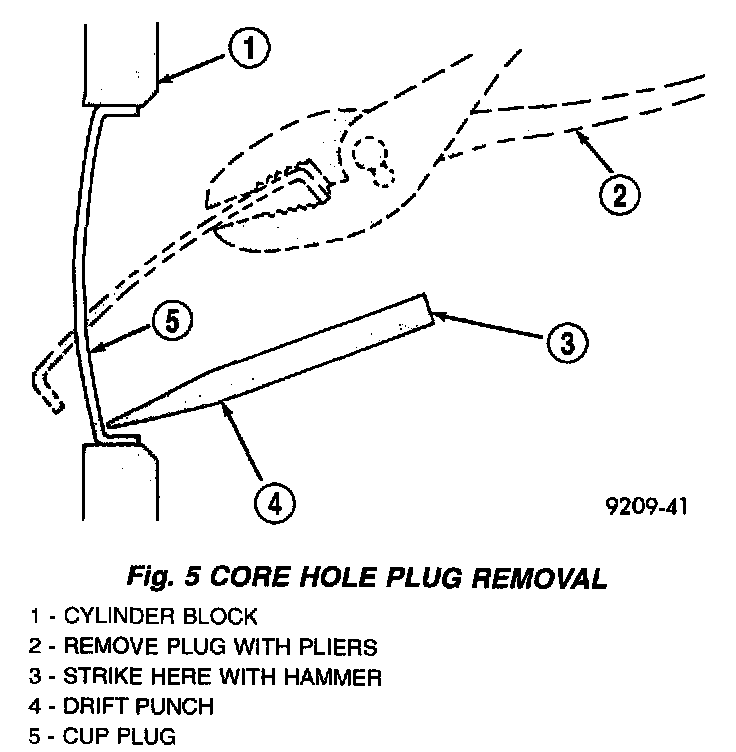 1
2
5
3
4
9209-41

Fig. 5 CORE HOLE PLUG REMOVAL

1 - CYLINDER BLOCK
2 - REMOVE PLUG WITH PLIERS
3 - STRIKE HERE WITH HAMMER
4 - DRIFT PUNCH
5 - CUP PLUG