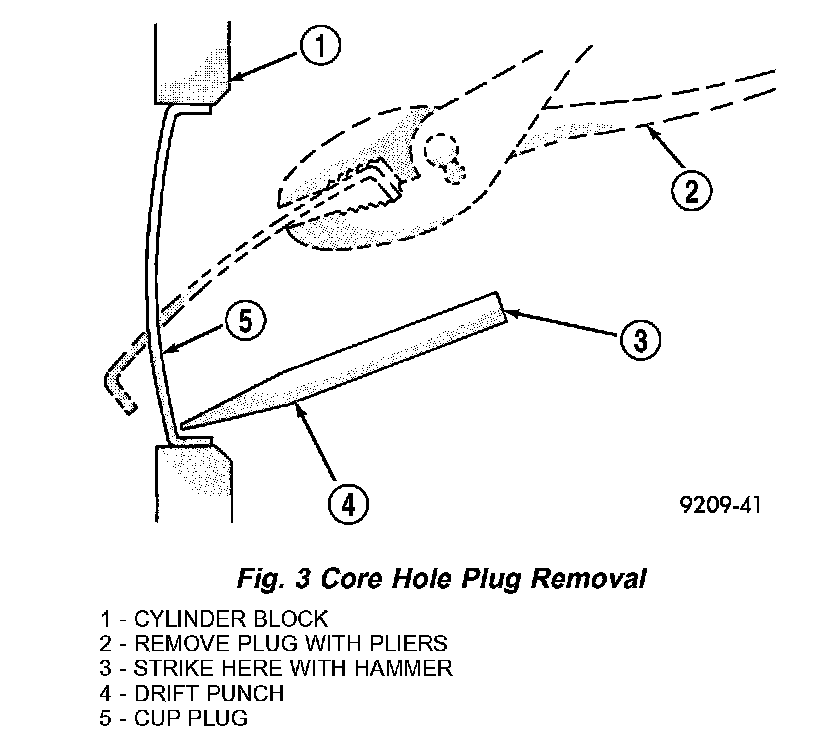 1

2

5

3

4

9209-41

Fig. 3 Core Hole Plug Removal

1 - CYLINDER BLOCK
2 - REMOVE PLUG WITH PLIERS
3 - STRIKE HERE WITH HAMMER
4 - DRIFT PUNCH
5 - CUP PLUG