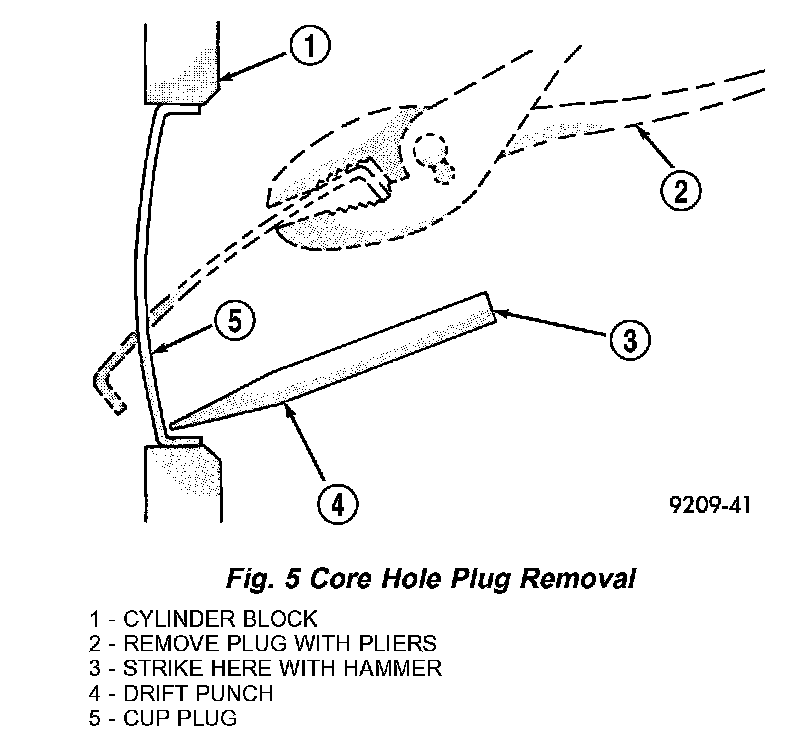 1
2
5
3
4
9209-41

Fig. 5 Core Hole Plug Removal

1 - CYLINDER BLOCK
2 - REMOVE PLUG WITH PLIERS
3 - STRIKE HERE WITH HAMMER
4 - DRIFT PUNCH
5 - CUP PLUG