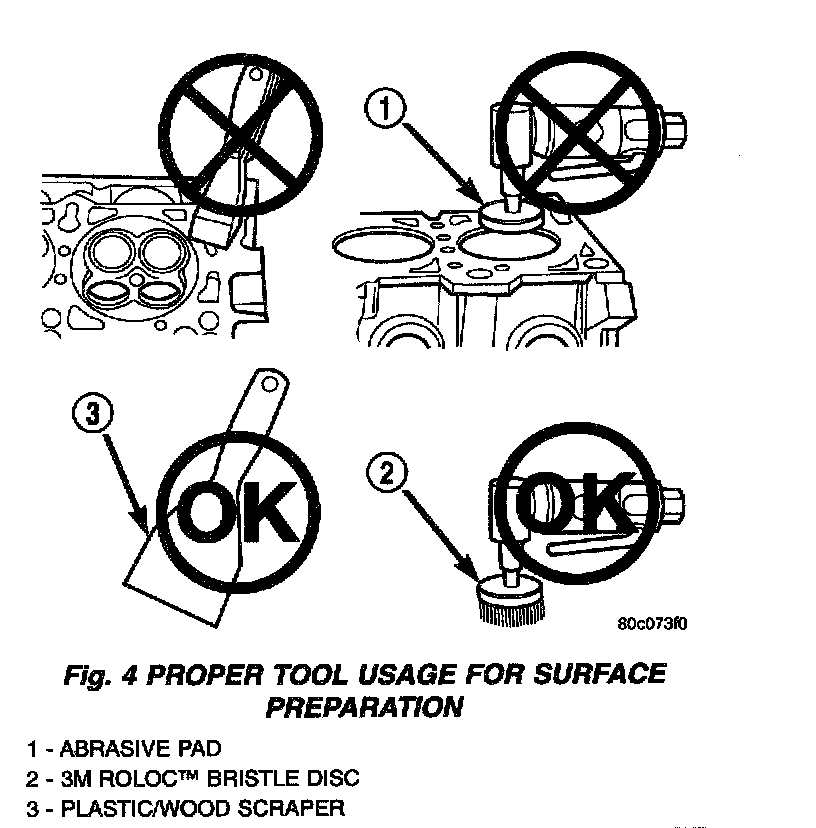 1

3

OK

2

OK

80c073f0

Fig. 4 PROPER TOOL USAGE FOR SURFACE PREPARATION

1 - ABRASIVE PAD
2 - 3M ROLOC™ BRISTLE DISC
3 - PLASTIC/WOOD SCRAPER