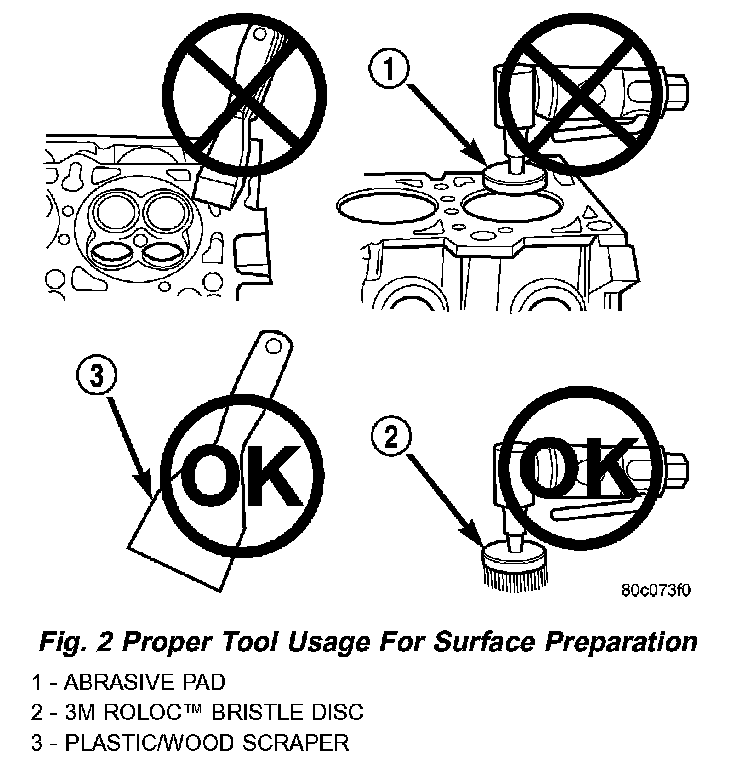 1

3

OK

2

OK

80c073f0

Fig. 2 Proper Tool Usage For Surface Preparation

1 - ABRASIVE PAD
2 - 3M ROLOC™ BRISTLE DISC
3 - PLASTIC/WOOD SCRAPER