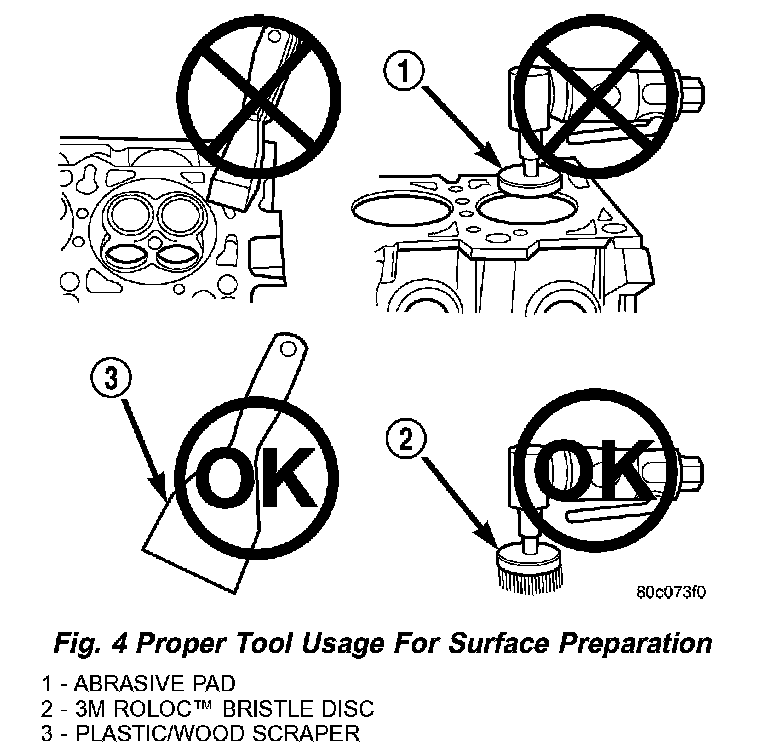 1

3

OK

2

OK

80c073f0

Fig. 4 Proper Tool Usage For Surface Preparation

1 - ABRASIVE PAD
2 - 3M ROLOC™ BRISTLE DISC
3 - PLASTIC/WOOD SCRAPER