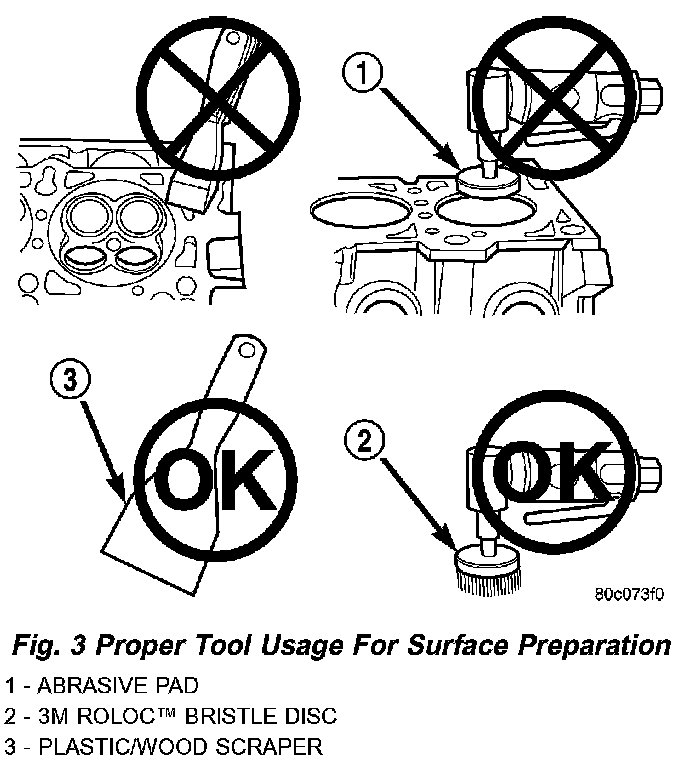 1

3

OK

2

OK

80c073f0

Fig. 3 Proper Tool Usage For Surface Preparation

1 - ABRASIVE PAD
2 - 3M ROLOC™ BRISTLE DISC
3 - PLASTIC/WOOD SCRAPER