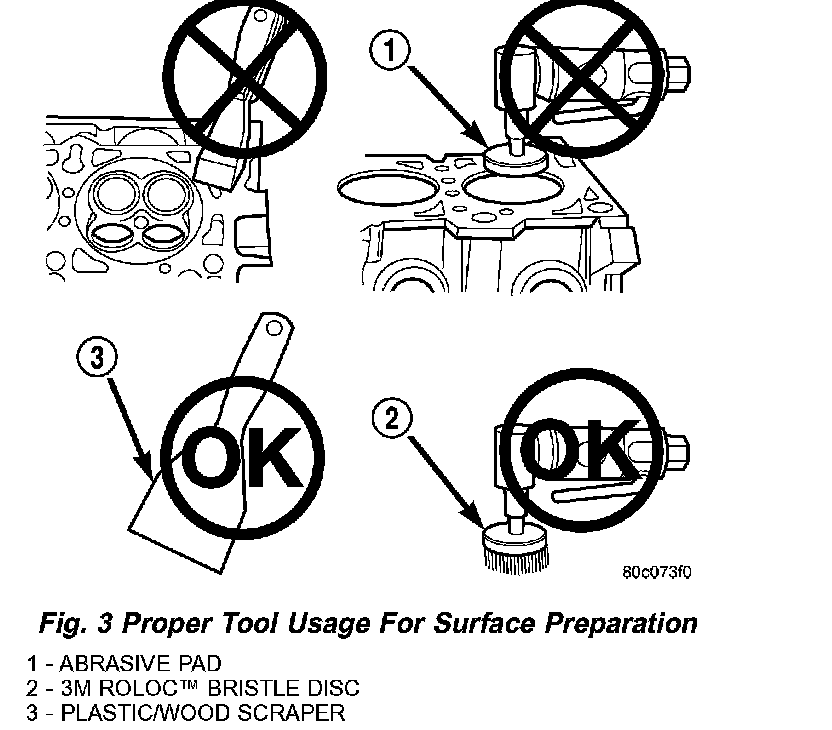 1

3

OK

2

OK

80c073f0

Fig. 3 Proper Tool Usage For Surface Preparation

1 - ABRASIVE PAD
2 - 3M ROLOC™ BRISTLE DISC
3 - PLASTIC/WOOD SCRAPER