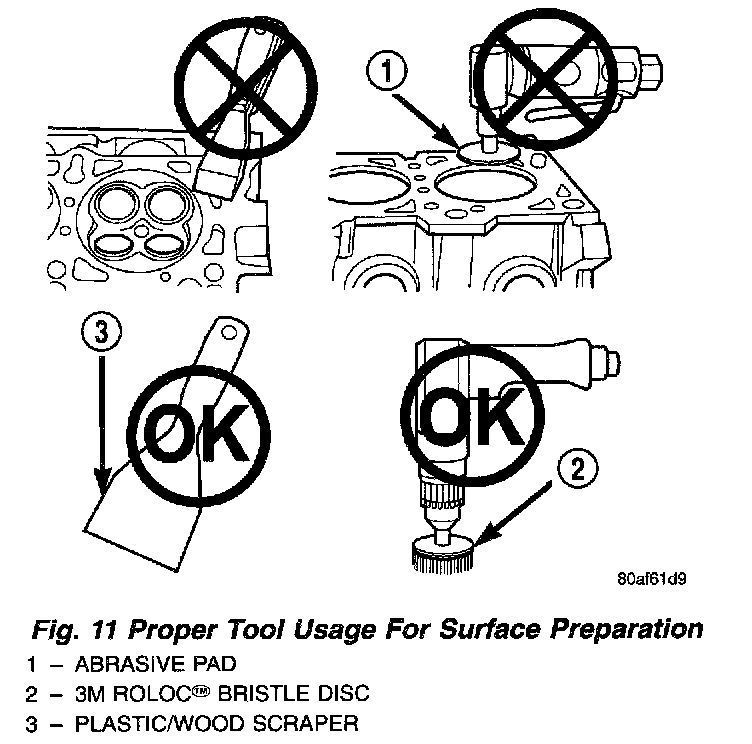 1

3

OK

OK

2

80af61d9

Fig. 11 Proper Tool Usage For Surface Preparation
1 – ABRASIVE PAD
2 – 3M ROLOC® BRISTLE DISC
3 – PLASTIC/WOOD SCRAPER